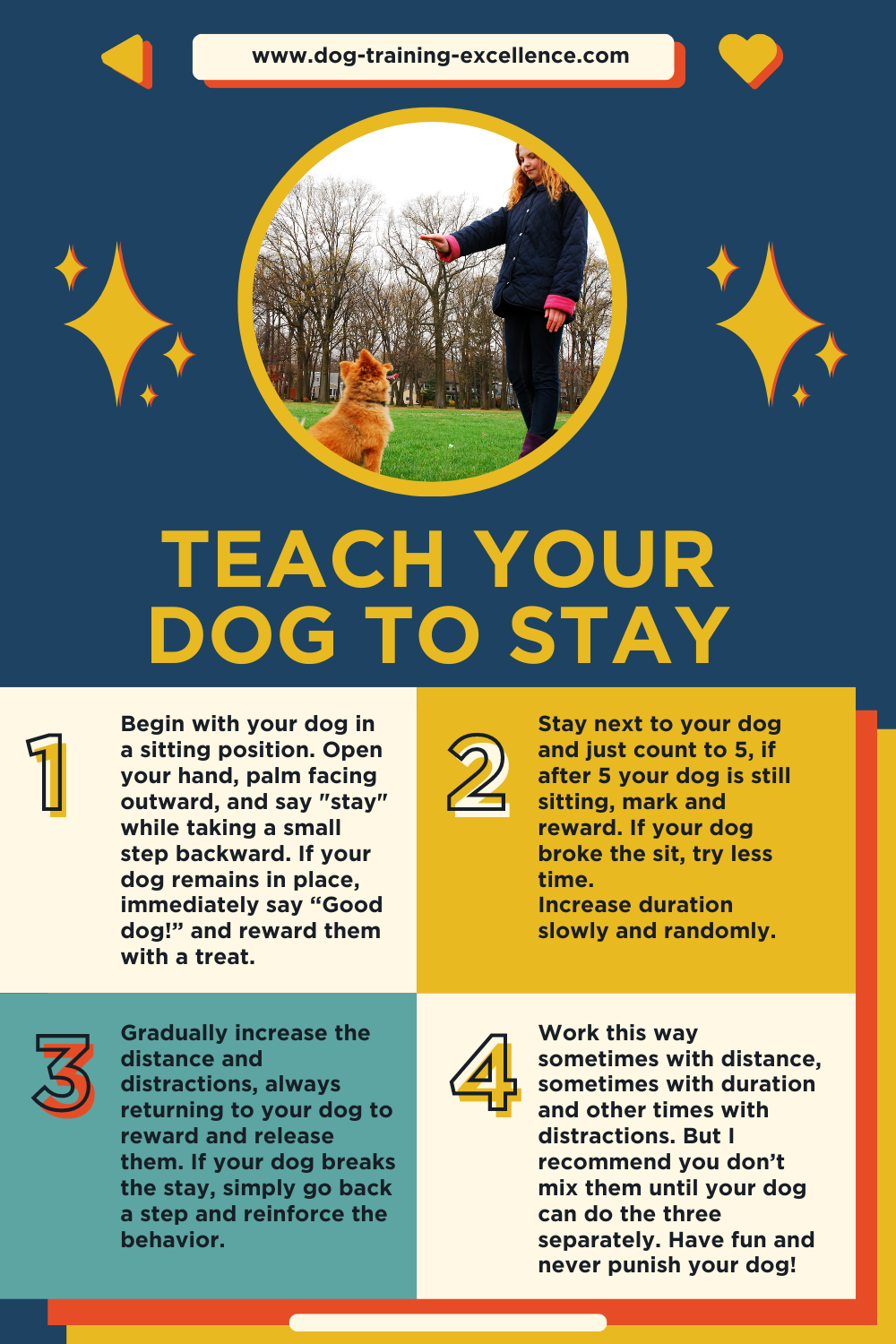 www.dog-training-excellence.com

TEACH YOUR DOG TO STAY

1

Begin with your dog in a sitting position. Open your hand, palm facing outward, and say "stay" while taking a small step backward. If your dog remains in place, immediately say “Good dog!” and reward them with a treat.

2

Stay next to your dog and just count to 5, if after 5 your dog is still sitting, mark and reward. If your dog broke the sit, try less time.
Increase duration slowly and randomly.

3

Gradually increase the distance and distractions, always returning to your dog to reward and release them. If your dog breaks the stay, simply go back a step and reinforce the behavior.

4

Work this way sometimes with distance, sometimes with duration and other times with distractions. But I recommend you don’t mix them until your dog can do the three separately. Have fun and never punish your dog!