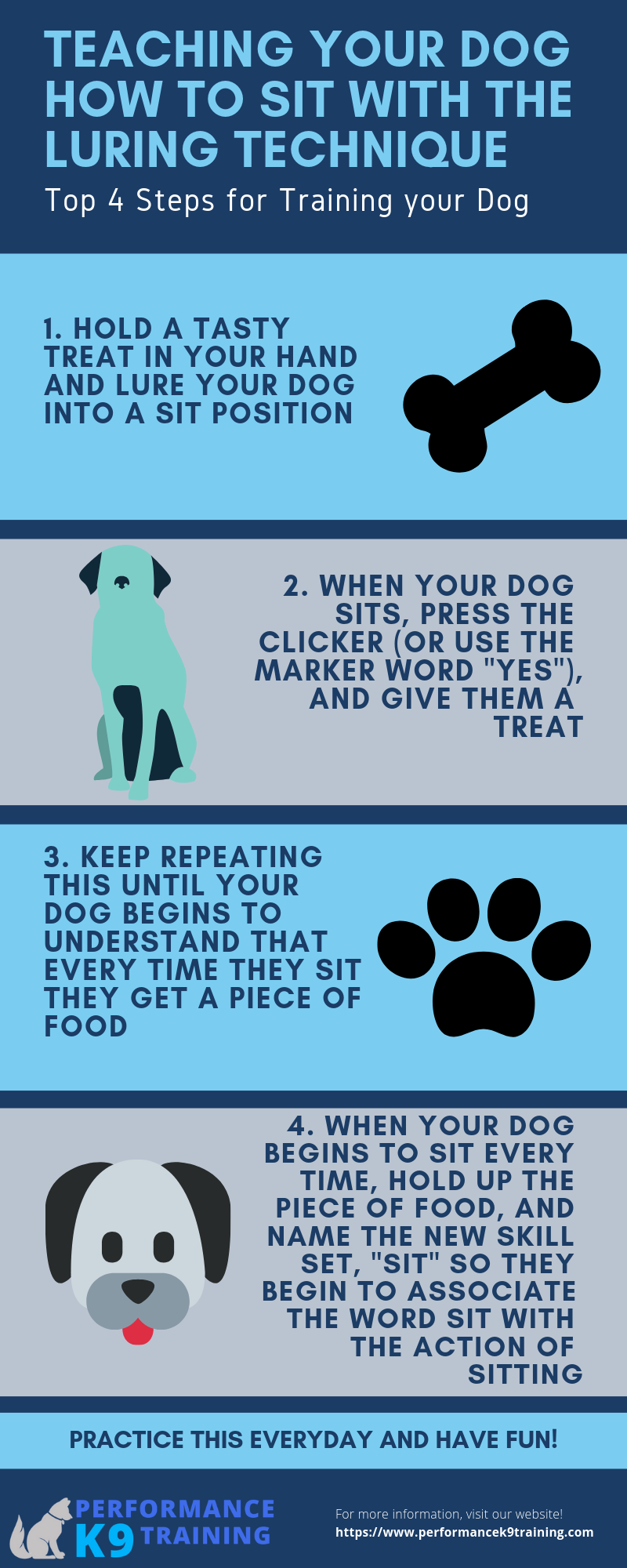 TEACHING YOUR DOG HOW TO SIT WITH THE LURING TECHNIQUE

Top 4 Steps for Training your Dog

1. HOLD A TASTY TREAT IN YOUR HAND AND LURE YOUR DOG INTO A SIT POSITION

2. WHEN YOUR DOG SITS, PRESS THE CLICKER (OR USE THE MARKER WORD "YES"), AND GIVE THEM A TREAT

3. KEEP REPEATING THIS UNTIL YOUR DOG BEGINS TO UNDERSTAND THAT EVERY TIME THEY SIT THEY GET A PIECE OF FOOD

4. WHEN YOUR DOG BEGINS TO SIT EVERY TIME, HOLD UP THE PIECE OF FOOD, AND NAME THE NEW SKILL SET, "SIT" SO THEY BEGIN TO ASSOCIATE THE WORD SIT WITH THE ACTION OF SITTING

PRACTICE THIS EVERYDAY AND HAVE FUN!

PERFORMANCE K9 TRAINING

For more information, visit our website!
https://www.performancek9training.com